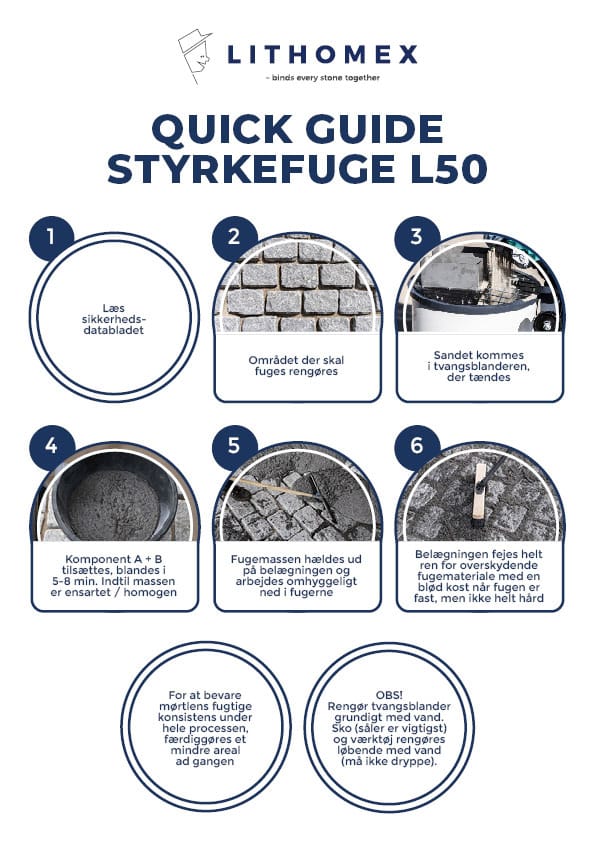 LITHOMEX
– binds every stone together

QUICK GUIDE
STYRKEFUGE L50

1
Læs sikkerhedsdatabladet

2
Området der skal fuges rengøres

3
Sandet kommes i tvangsblanderen, der tændes

4
Komponent A + B tilsættes, blandes i 5-8 min. Indtil massen er ensartet / homogen

5
Fugemassen hældes ud på belægningen og arbejdes omhyggeligt ned i fugerne

6
Belægningen fejes helt ren for overskydende fugemateriale med en blød kost når fugen er fast, men ikke helt hård

For at bevare mørtlens fugtige konsistens under hele processen, færdiggøres et mindre areal ad gangen

OBS!
Rengør tvangsblander grundigt med vand. Sko (såler er vigtigst) og værktøj rengøres løbende med vand (må ikke dryppe).