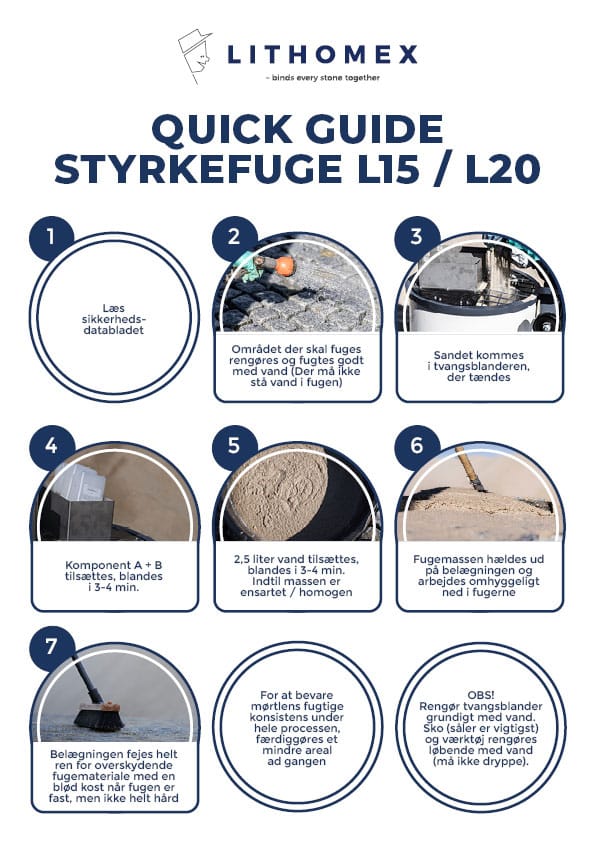 LITHOMEX
– binds every stone together

QUICK GUIDE
STYRKEFUGE L15 / L20

1
Læs sikkerhedsdatabladet

2
Området der skal fuges rengøres og fugtes godt med vand (Der må ikke stå vand i fugen)

3
Sandet kommes i tvangsblanderen, der tændes

4
Komponent A + B tilsættes, blandes i 3-4 min.

5
2,5 liter vand tilsættes, blandes i 3-4 min. Indtil massen er ensartet / homogen

6
Fugemassen hældes ud på belægningen og arbejdes omhyggeligt ned i fugerne

7
Belægningen fejes helt ren for overskydende fugemateriale med en blød kost når fugen er fast, men ikke helt hård

For at bevare mørtlens fugtige konsistens under hele processen, færdiggøres et mindre areal ad gangen

OBS!
Rengør tvangsblander grundigt med vand. Sko (såler er vigtigst) og værktøj rengøres løbende med vand (må ikke dryppe).