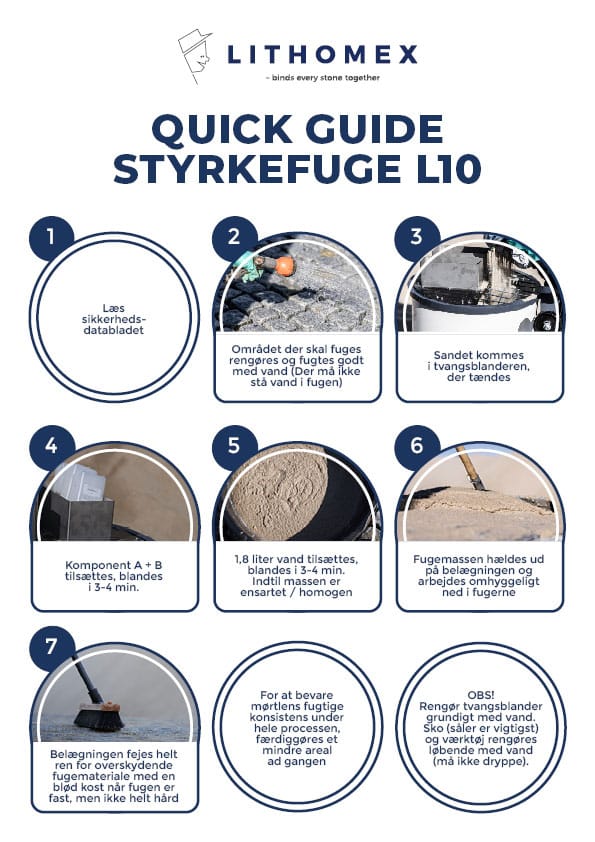 LITHOMEX
– binds every stone together

QUICK GUIDE
STYRKEFUGE L10

1
Læs sikkerhedsdatabladet

2
Området der skal fuges rengøres og fugtes godt med vand (Der må ikke stå vand i fugen)

3
Sandet kommes i tvangsblanderen, der tændes

4
Komponent A + B tilsættes, blandes i 3-4 min.

5
1,8 liter vand tilsættes, blandes i 3-4 min. Indtil massen er ensartet / homogen

6
Fugemassen hældes ud på belægningen og arbejdes omhyggeligt ned i fugerne

7
Belægningen fejes helt ren for overskydende fugemateriale med en blød kost når fugen er fast, men ikke helt hård

For at bevare mørtlens fugtige konsistens under hele processen, færdiggøres et mindre areal ad gangen

OBS!
Rengør tvangsblander grundigt med vand. Sko (såler er vigtigst) og værktøj rengøres løbende med vand (må ikke dryppe).